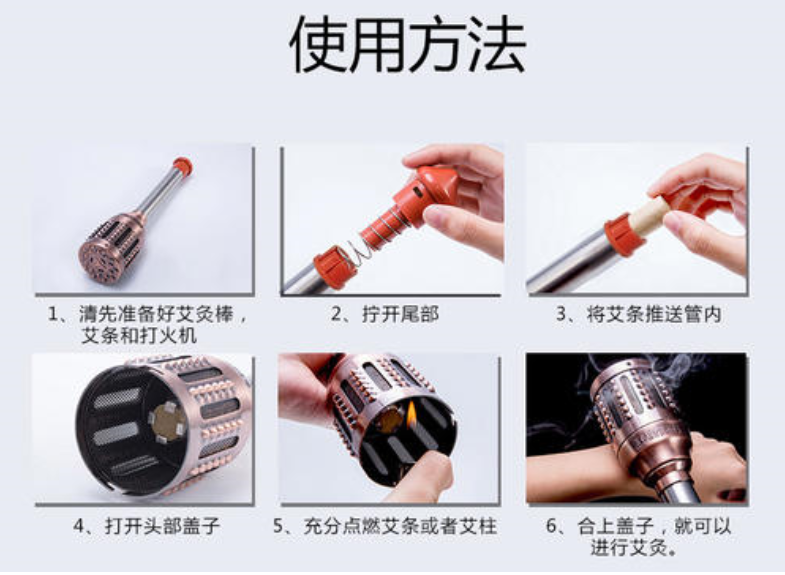 使用方法

1、清先准备好艾灸棒，艾条和打火机

2、拧开尾部

3、将艾条推送管内

4、打开头部盖子

5、充分点燃艾条或者艾柱

6、合上盖子，就可以进行艾灸。